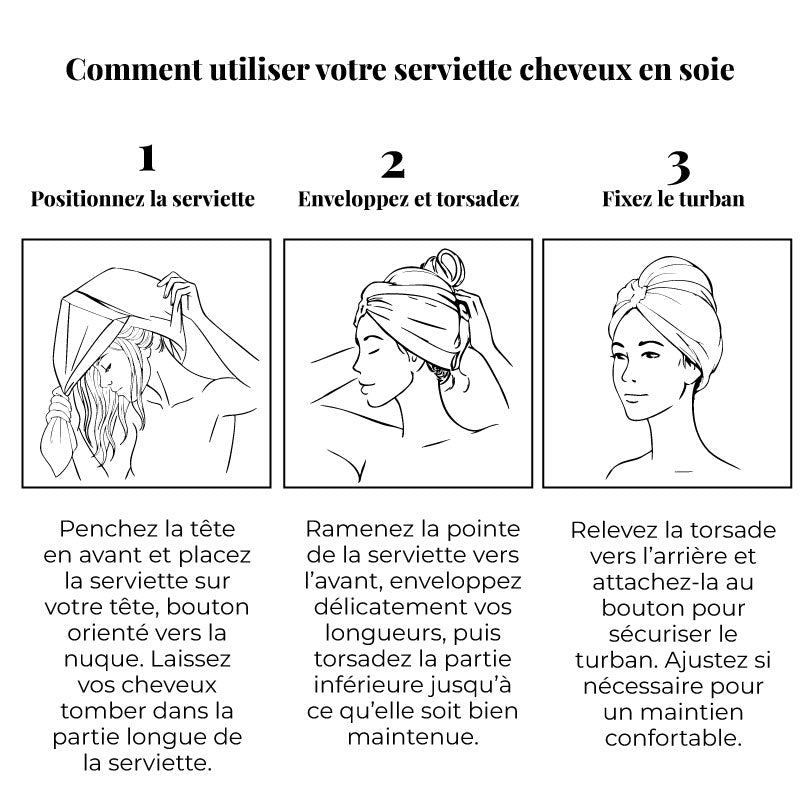 Comment utiliser votre serviette cheveux en soie

1
Positionnez la serviette

Penchez la tête en avant et placez la serviette sur votre tête, bouton orienté vers la nuque. Laissez vos cheveux tomber dans la partie longue de la serviette.

2
Enveloppez et torsadez

Ramenez la pointe de la serviette vers l'avant, enveloppez délicatement vos longueurs, puis torsadez la partie inférieure jusqu'à ce qu'elle soit bien maintenue.

3
Fixez le turban

Relevez la torsade vers l'arrière et attachez-la au bouton pour sécuriser le turban. Ajustez si nécessaire pour un maintien confortable.